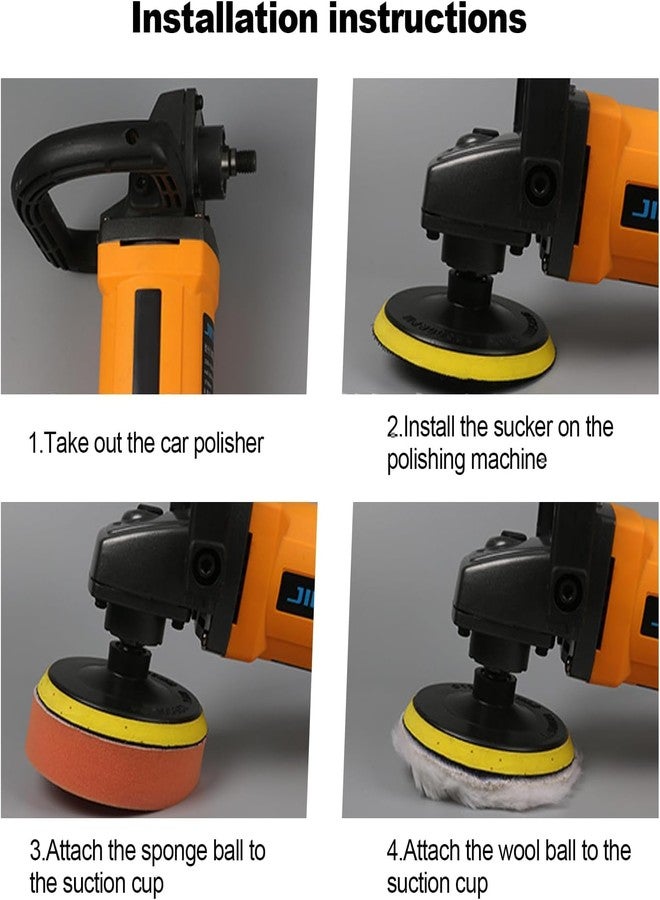 Installation instructions

1.Take out the car polisher

2.Install the sucker on the polishing machine

3.Attach the sponge ball to the suction cup

4.Attach the wool ball to the suction cup